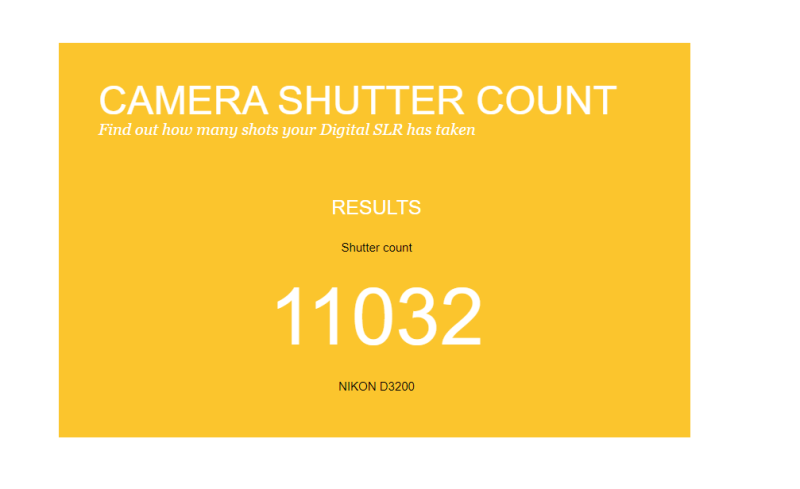 CAMERA SHUTTER COUNT
Find out how many shots your Digital SLR has taken

RESULTS

Shutter count

11032

NIKON D3200